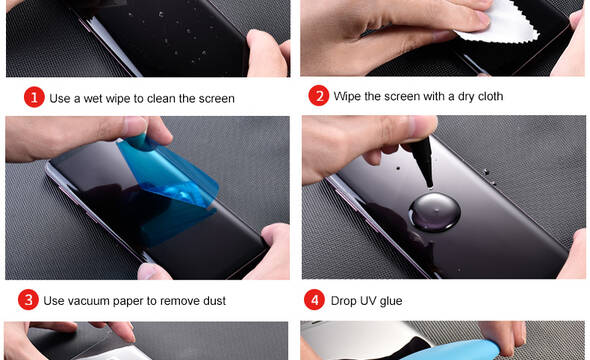 1 Use a wet wipe to clean the screen

2 Wipe the screen with a dry cloth

3 Use vacuum paper to remove dust

4 Drop UV glue